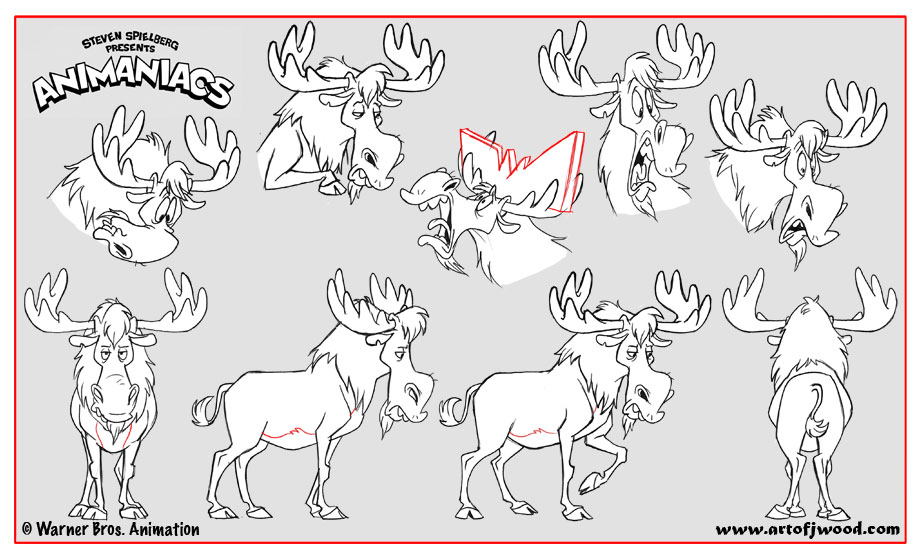 STEVEN SPIELBERG PRESENTS
ANIMANIACS

© Warner Bros. Animation

www.artofjwood.com